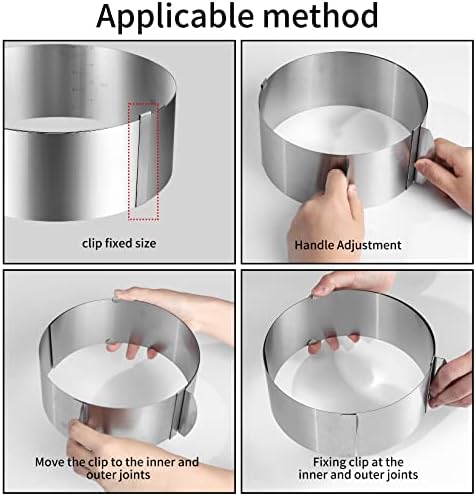 Applicable method

clip fixed size

Handle Adjustment

Move the clip to the inner and outer joints

Fixing clip at the inner and outer joints