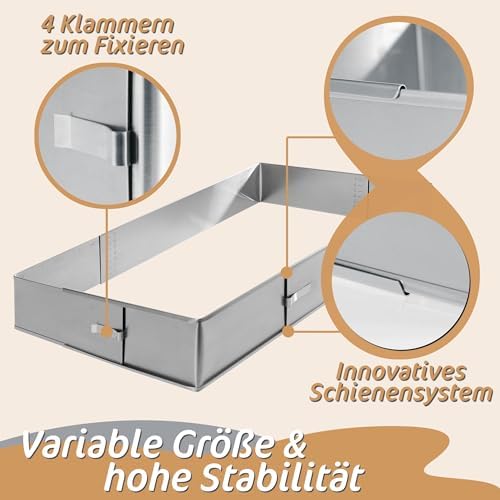 4 Klammern zum Fixieren

Innovatives Schienensystem

Variable Größe & hohe Stabilität