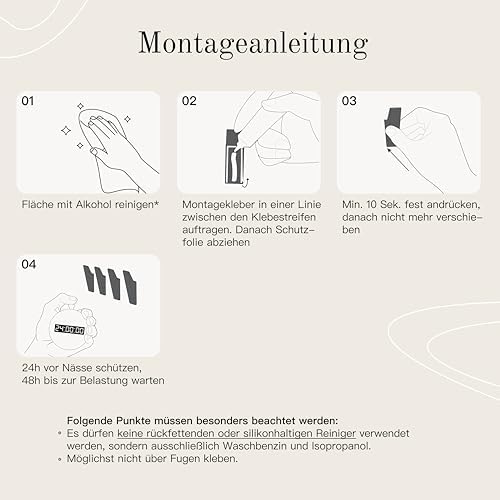 Montageanleitung

01

Fläche mit Alkohol reinigen*

02

Montagekleber in einer Linie zwischen den Klebestreifen auftragen. Danach Schutzfolie abziehen

03

Min. 10 Sek. fest andrücken, danach nicht mehr verschieben

04

24:00:00

24h vor Nässe schützen, 48h bis zur Belastung warten

Folgende Punkte müssen besonders beachtet werden:
• Es dürfen keine rückfettenden oder silikonhaltigen Reiniger verwendet werden, sondern ausschließlich Waschbenzin und Isopropanol.
• Möglichst nicht über Fugen kleben.